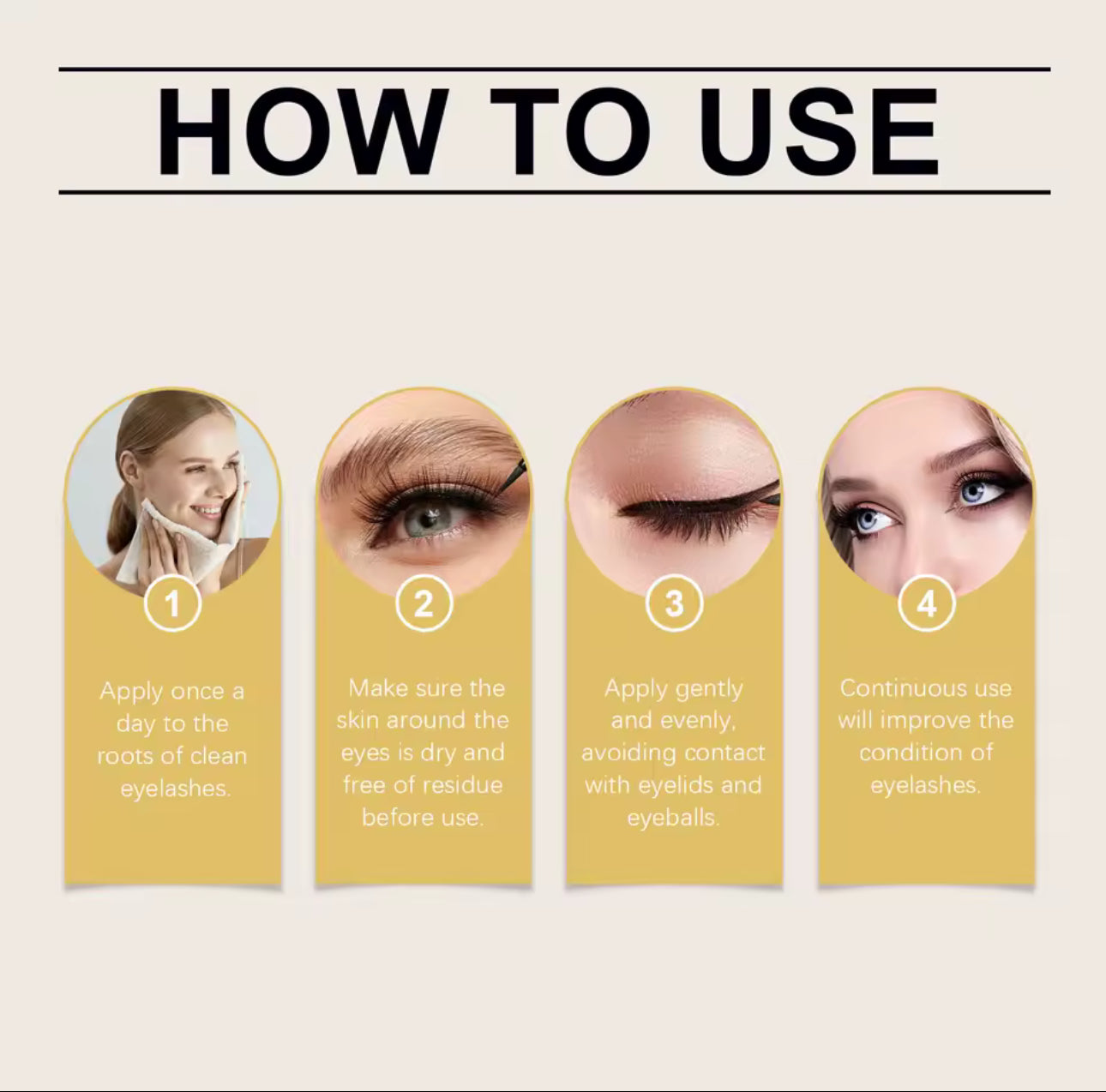 HOW TO USE

1

Apply once a day to the roots of clean eyelashes.

2

Make sure the skin around the eyes is dry and free of residue before use.

3

Apply gently and evenly, avoiding contact with eyelids and eyeballs.

4

Continuous use will improve the condition of eyelashes.