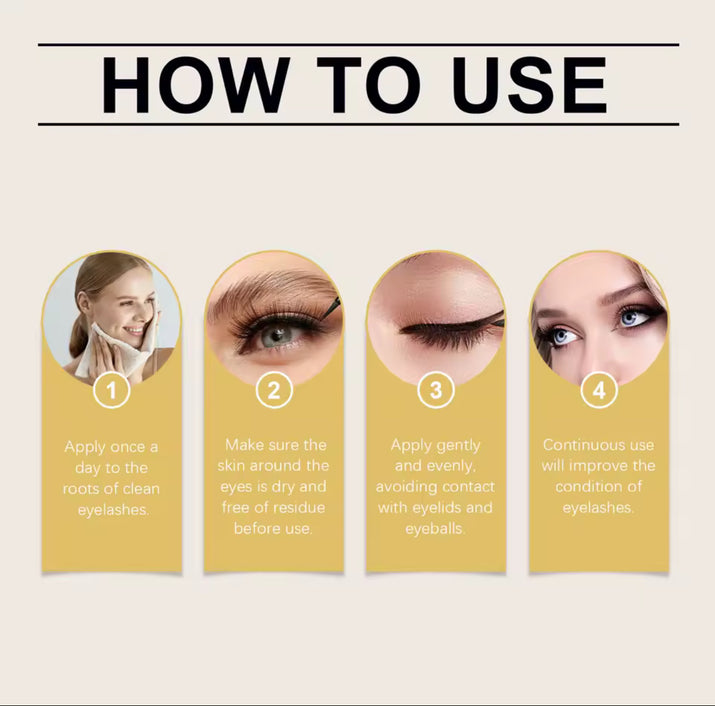 HOW TO USE

1

Apply once a day to the roots of clean eyelashes.

2

Make sure the skin around the eyes is dry and free of residue before use.

3

Apply gently and evenly, avoiding contact with eyelids and eyeballs.

4

Continuous use will improve the condition of eyelashes.